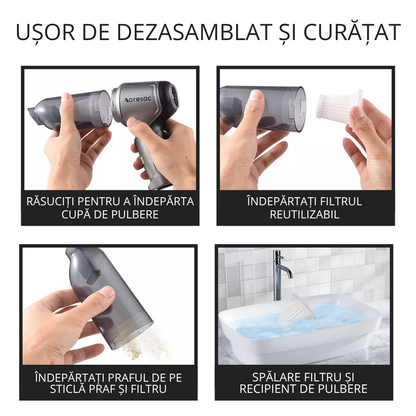 UȘOR DE DEZASAMBLAT ȘI CURĂȚAT

Aoresac

RĂSUCIȚI PENTRU A ÎNDEPĂRTA CUPĂ DE PULBERE

ÎNDEPĂRTAȚI FILTRUL REUTILIZABIL

ÎNDEPĂRTAȚI PRAFUL DE PE STICLĂ PRAF ȘI FILTRU

SPĂLARE FILTRU ȘI RECIPIENT DE PULBERE